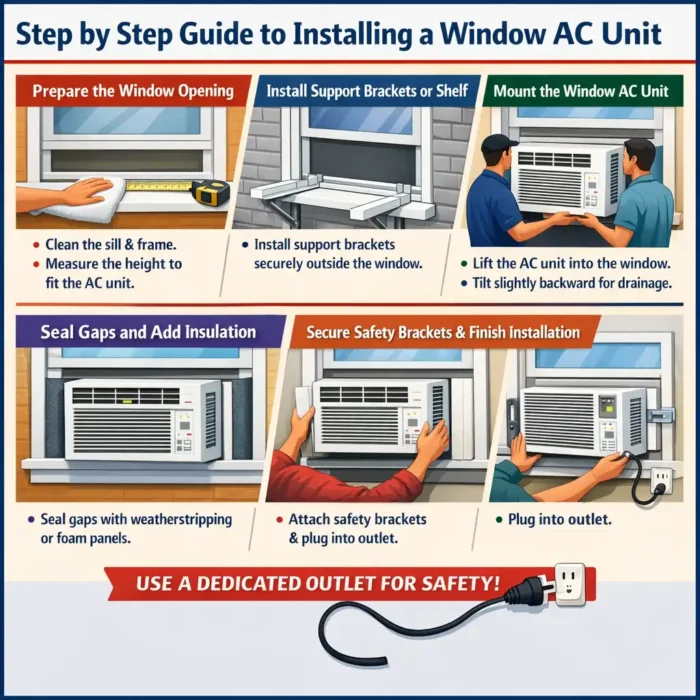 Step by Step Guide to Installing a Window AC Unit

Prepare the Window Opening

• Clean the sill & frame.
• Measure the height to fit the AC unit.

Install Support Brackets or Shelf

• Install support brackets securely outside the window.

Mount the Window AC Unit

• Lift the AC unit into the window.
• Tilt slightly backward for drainage.

Seal Gaps and Add Insulation

• Seal gaps with weatherstripping or foam panels.

Secure Safety Brackets & Finish Installation

• Attach safety brackets & plug into outlet.

• Plug into outlet.

USE A DEDICATED OUTLET FOR SAFETY!