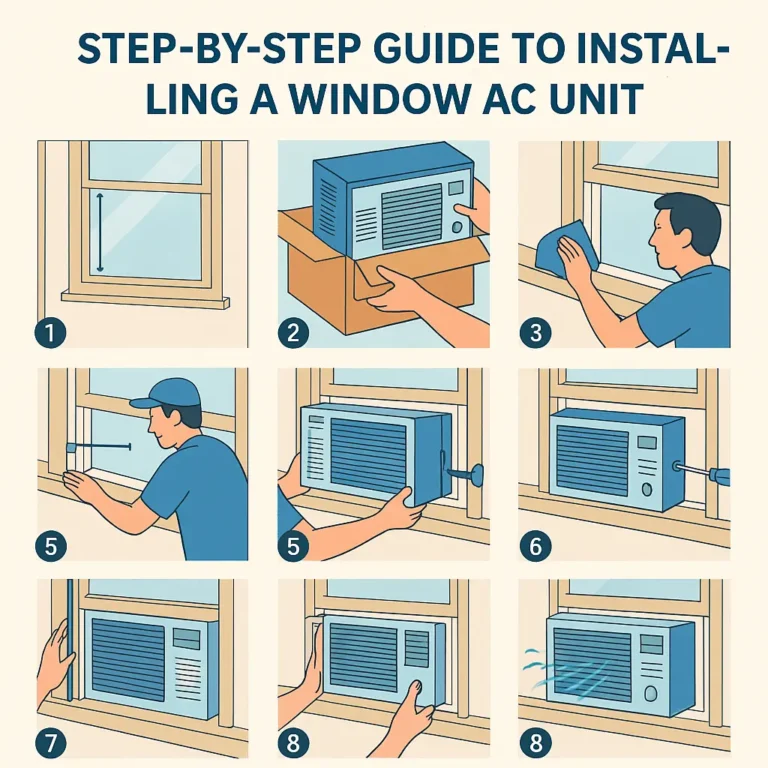 STEP-BY-STEP GUIDE TO INSTALLING A WINDOW AC UNIT

1

2

3

5

5

6

7

8

8