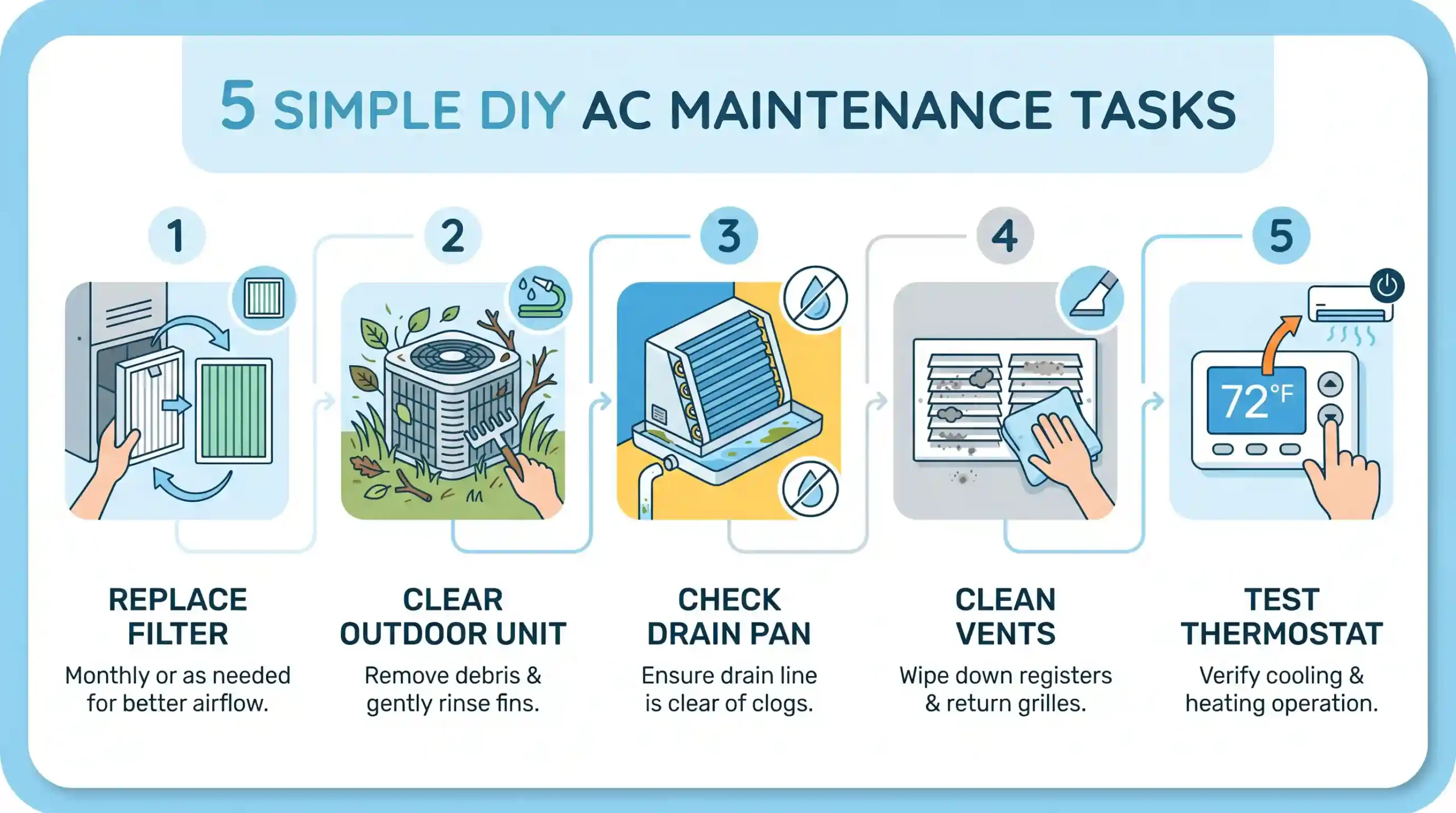 5 SIMPLE DIY AC MAINTENANCE TASKS

1

REPLACE FILTER

Monthly or as needed for better airflow.

2

CLEAR OUTDOOR UNIT

Remove debris & gently rinse fins.

3

CHECK DRAIN PAN

Ensure drain line is clear of clogs.

4

CLEAN VENTS

Wipe down registers & return grilles.

5

72°F

TEST THERMOSTAT

Verify cooling & heating operation.