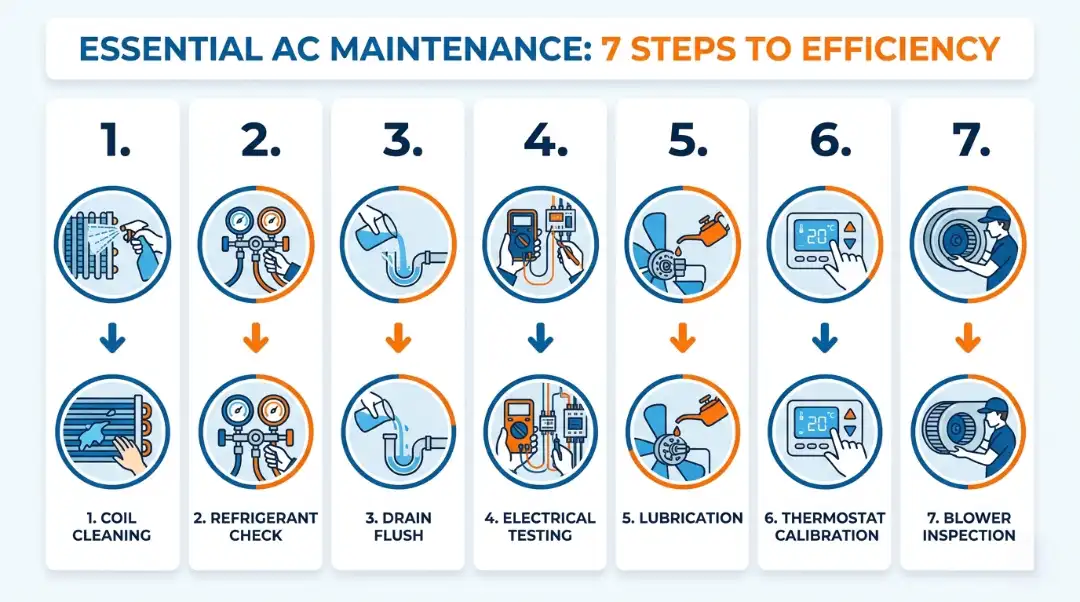 ESSENTIAL AC MAINTENANCE: 7 STEPS TO EFFICIENCY

1.

1. COIL CLEANING

2.

2. REFRIGERANT CHECK

3.

3. DRAIN FLUSH

4.

4. ELECTRICAL TESTING

5.

5. LUBRICATION

6.

20°C

20°C

6. THERMOSTAT CALIBRATION

7.

7. BLOWER INSPECTION