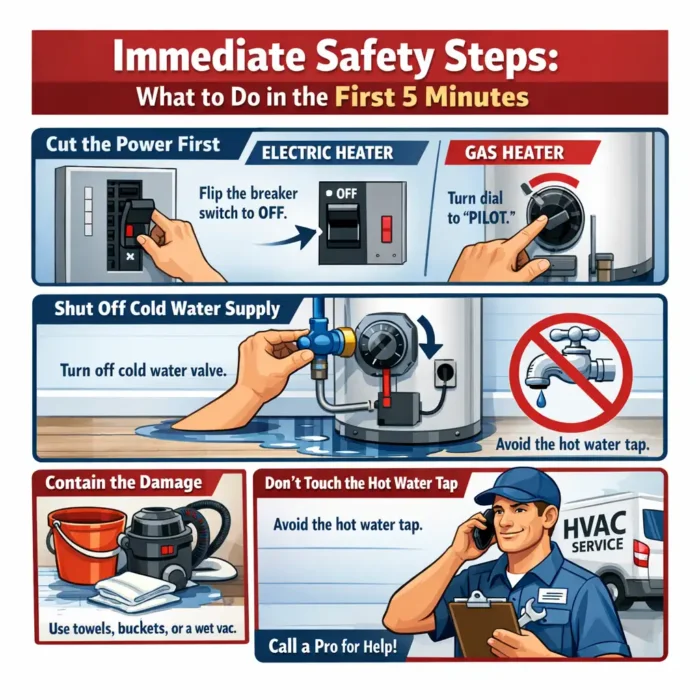 Immediate Safety Steps:
What to Do in the First 5 Minutes

Cut the Power First

ELECTRIC HEATER

Flip the breaker switch to OFF.

OFF

GAS HEATER

Turn dial to "PILOT."

Shut Off Cold Water Supply

Turn off cold water valve.

Avoid the hot water tap.

Contain the Damage

Use towels, buckets, or a wet vac.

Don't Touch the Hot Water Tap

Avoid the hot water tap.

HVAC SERVICE

Call a Pro for Help!